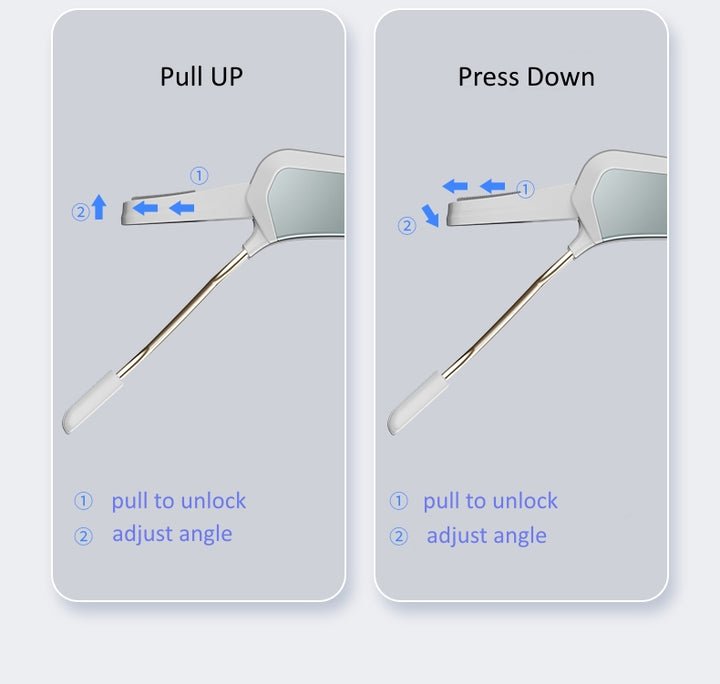 Pull UP

①

②

① pull to unlock
② adjust angle

Press Down

①

②

① pull to unlock
② adjust angle